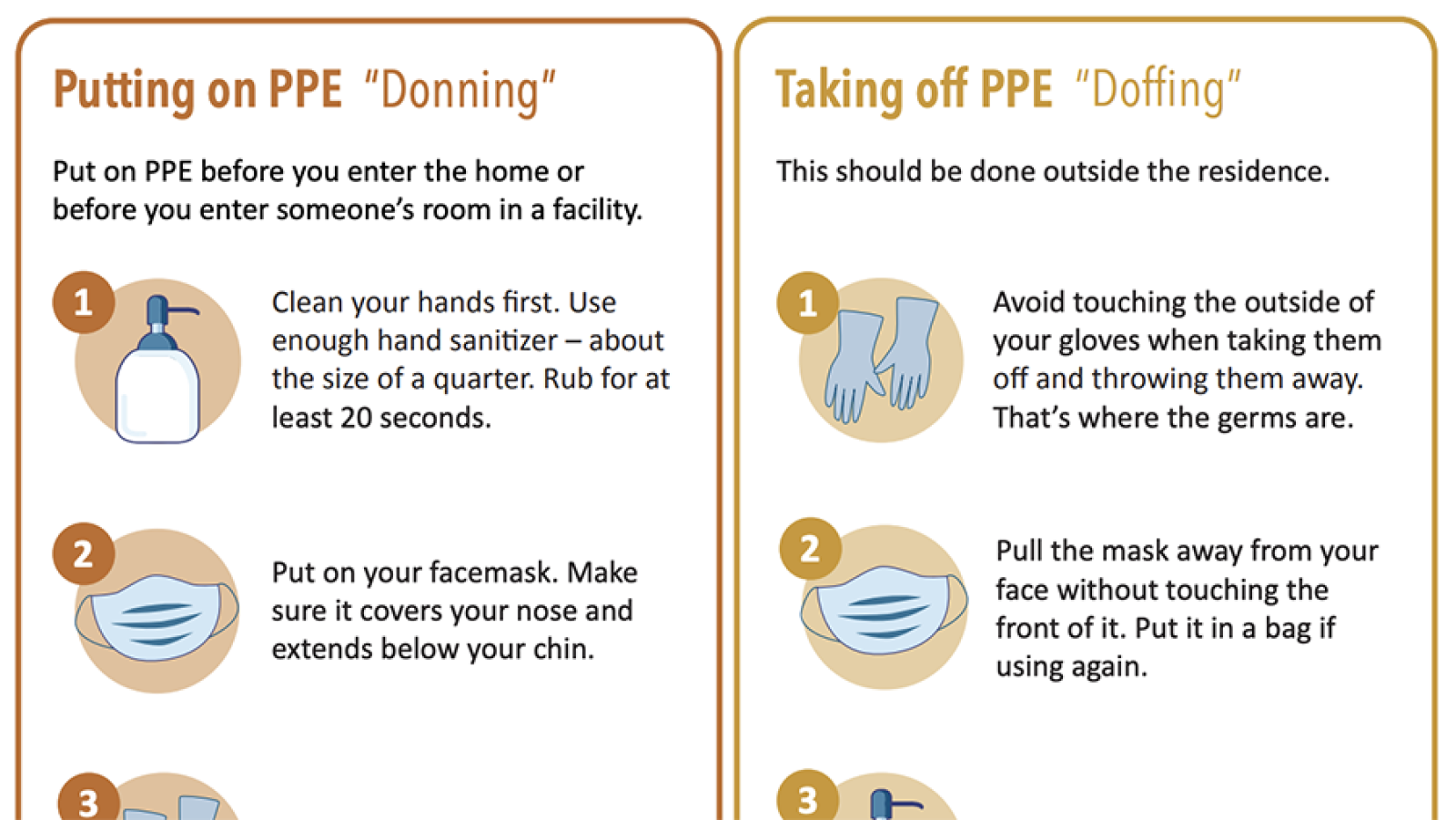 Putting on PPE "Donning"

Put on PPE before you enter the home or before you enter someone's room in a facility.

1

Clean your hands first. Use enough hand sanitizer – about the size of a quarter. Rub for at least 20 seconds.

2

Put on your facemask. Make sure it covers your nose and extends below your chin.

3

Taking off PPE "Doffing"

This should be done outside the residence.

1

Avoid touching the outside of your gloves when taking them off and throwing them away. That's where the germs are.

2

Pull the mask away from your face without touching the front of it. Put it in a bag if using again.

3